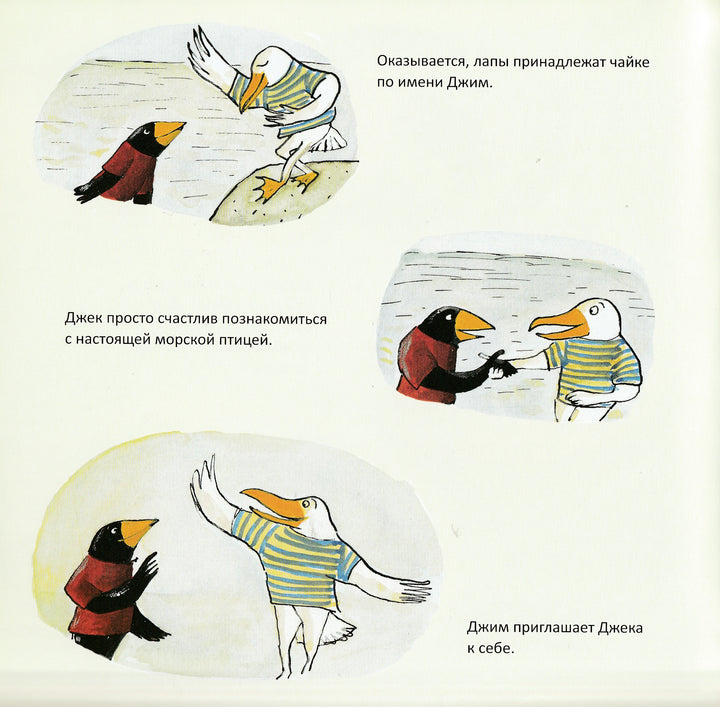 Оказывается, лапы принадлежат чайке по имени Джим.

Джек просто счастлив познакомиться с настоящей морской птицей.

Джим приглашает Джека к себе.