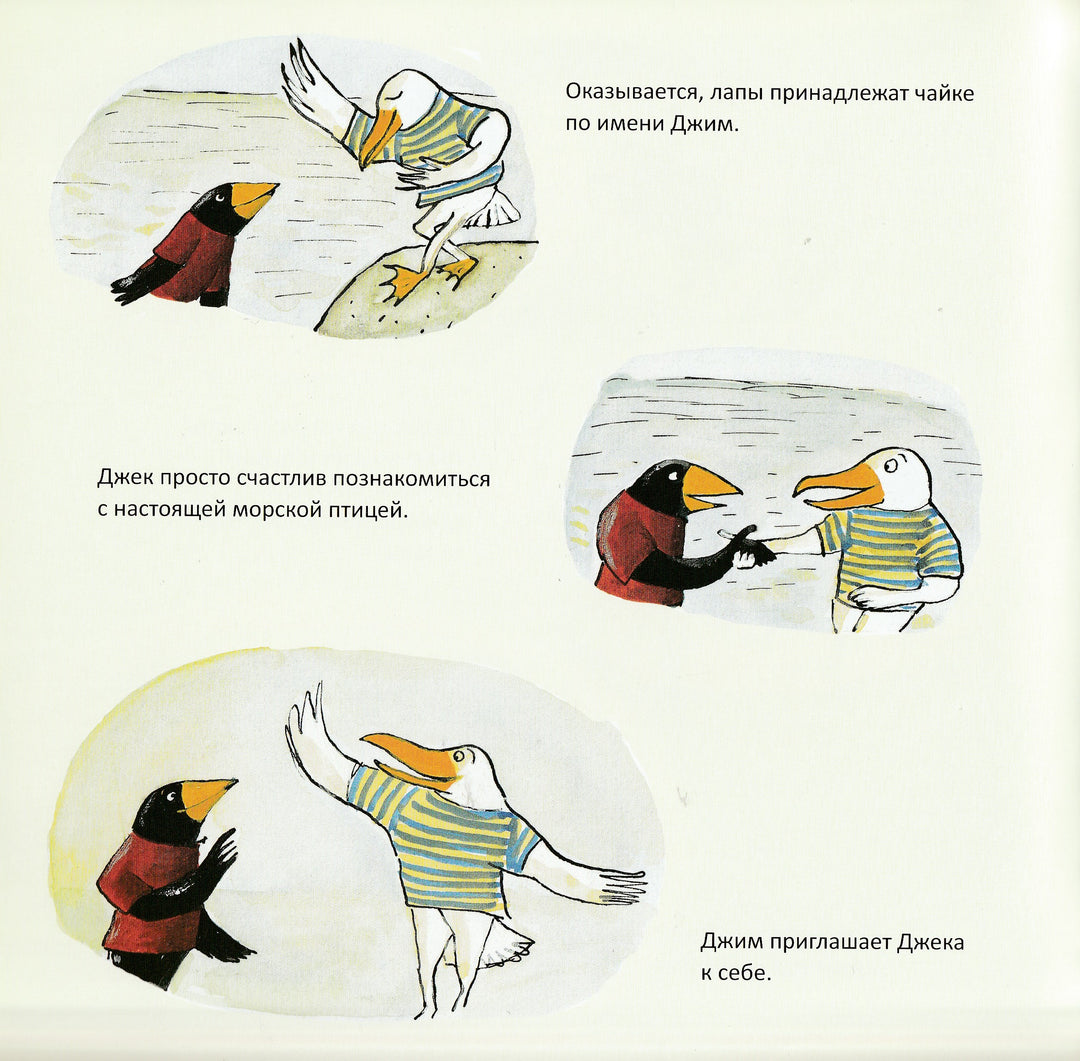 Оказывается, лапы принадлежат чайке по имени Джим.

Джек просто счастлив познакомиться с настоящей морской птицей.

Джим приглашает Джека к себе.