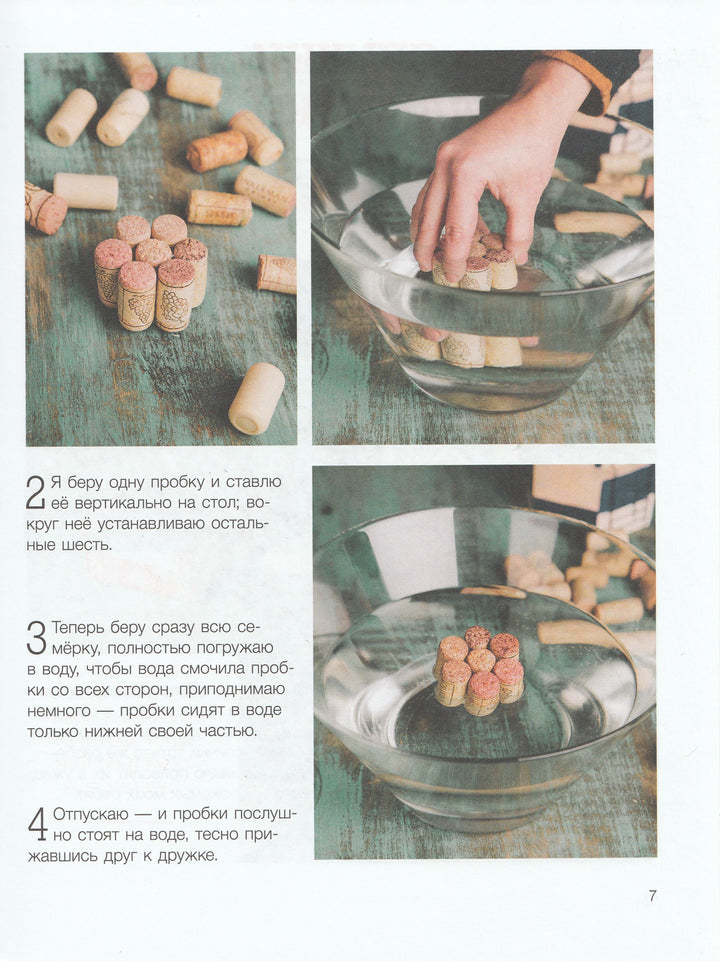 2 Я беру одну пробку и ставлю её вертикально на стол; вокруг неё устанавливаю остальные шесть.

3 Теперь беру сразу всю семёрку, полностью погружаю в воду, чтобы вода смочила пробки со всех сторон, приподнимаю немного — пробки сидят в воде только нижней своей частью.

4 Отпускаю — и пробки послушно стоят на воде, тесно прижавшись друг к дружке.

7