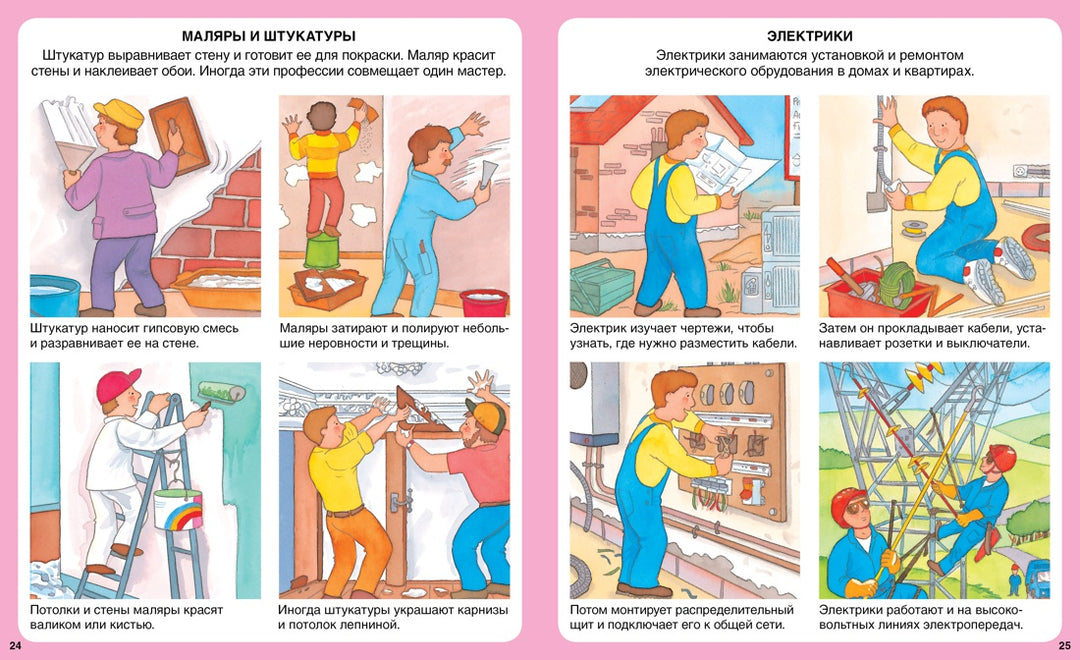 МАЛЯРЫ И ШТУКАТУРЫ

Штукатур выравнивает стену и готовит ее для покраски. Маляр красит стены и наклеивает обои. Иногда эти профессии совмещает один мастер.

Штукатур наносит гипсовую смесь и разравнивает ее на стене.

Маляры затирают и полируют небольшие неровности и трещины.

Потолки и стены маляры красят валиком или кистью.

Иногда штукатуры украшают карнизы и потолок лепниной.

24

ЭЛЕКТРИКИ

Электрики занимаются установкой и ремонтом электрического обрудования в домах и квартирах.

Электрик изучает чертежи, чтобы узнать, где нужно разместить кабели.

Затем он прокладывает кабели, устанавливает розетки и выключатели.

Потом монтирует распределительный щит и подключает его к общей сети.

Электрики работают и на высоковольтных линиях электропередач.

25