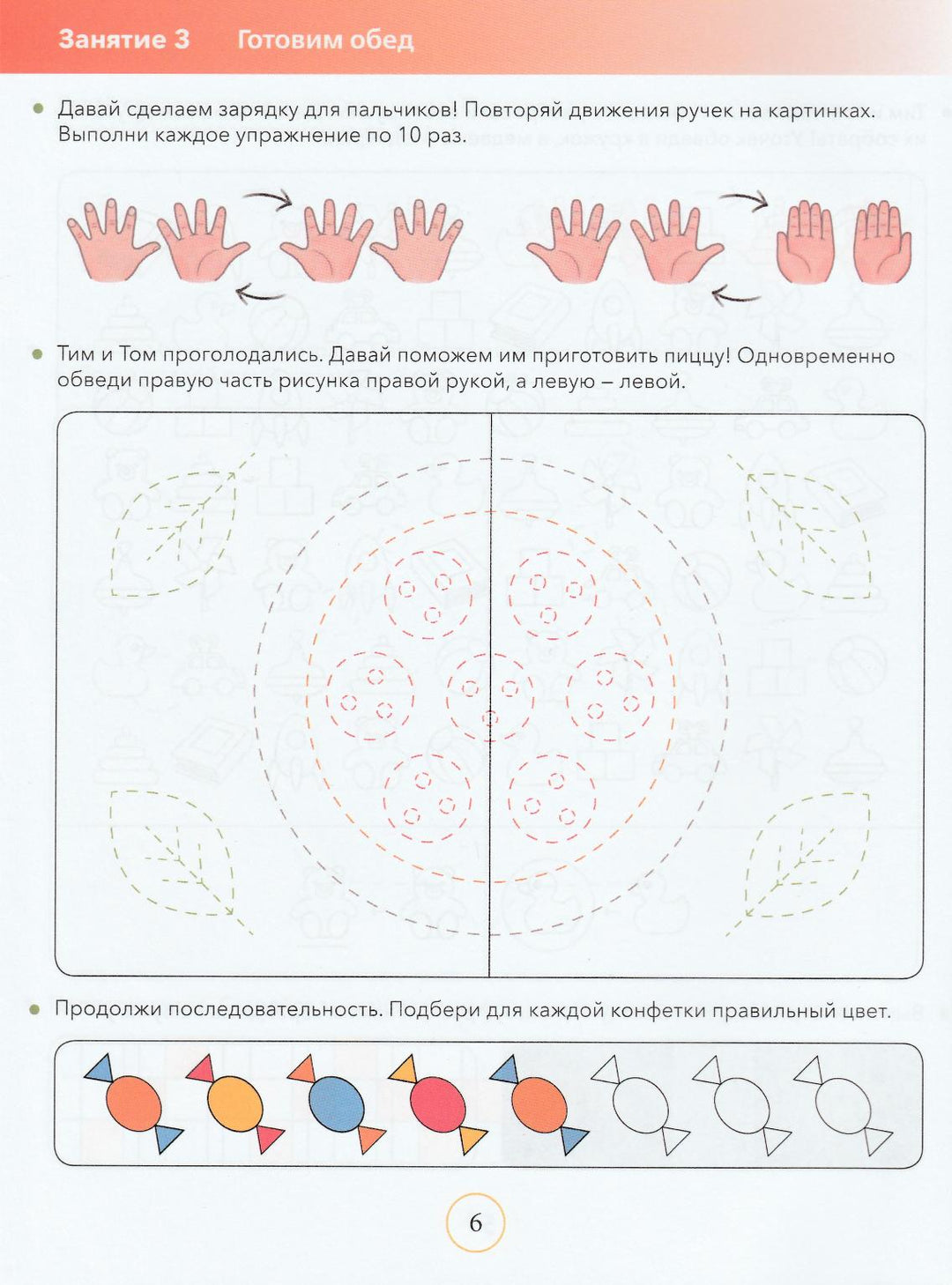 Занятие 3 Готовим обед

Давай сделаем зарядку для пальчиков! Повторяй движения ручек на картинках. Выполни каждое упражнение по 10 раз.

Тим и Том проголодались. Давай поможем им приготовить пиццу! Одновременно обведи правую часть рисунка правой рукой, а левую – левой.

Продолжи последовательность. Подбери для каждой конфетки правильный цвет.

6