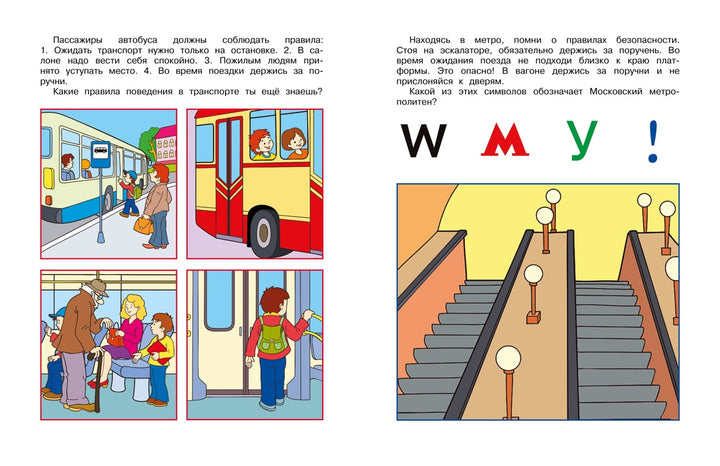 Пассажиры автобуса должны соблюдать правила: 1. Ожидать транспорт нужно только на остановке. 2. В салоне надо вести себя спокойно. 3. Пожилым людям принято уступать место. 4. Во время поездки держись за поручни.

Какие правила поведения в транспорте ты ещё знаешь?

Находясь в метро, помни о правилах безопасности. Стоя на эскалаторе, обязательно держись за поручень. Во время ожидания поезда не подходи близко к краю платформы. Это опасно! В вагоне держись за поручни и не прислоняйся к дверям.

Какой из этих символов обозначает Московский метрополитен?

W М У !