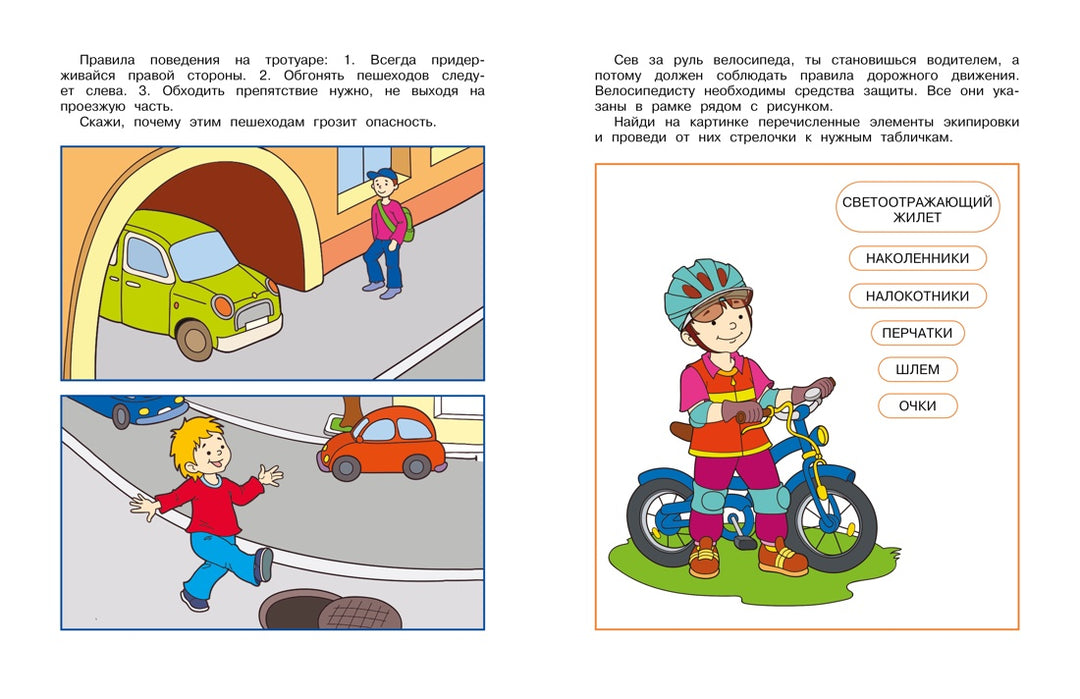 Правила поведения на тротуаре: 1. Всегда придерживайся правой стороны. 2. Обгонять пешеходов следует слева. 3. Обходить препятствие нужно, не выходя на проезжую часть.

Скажи, почему этим пешеходам грозит опасность.

Сев за руль велосипеда, ты становишься водителем, а потому должен соблюдать правила дорожного движения. Велосипедисту необходимы средства защиты. Все они указаны в рамке рядом с рисунком.

Найди на картинке перечисленные элементы экипировки и проведи от них стрелочки к нужным табличкам.

СВЕТООТРАЖАЮЩИЙ ЖИЛЕТ

НАКОЛЕННИКИ

НАЛОКОТНИКИ

ПЕРЧАТКИ

ШЛЕМ

ОЧКИ