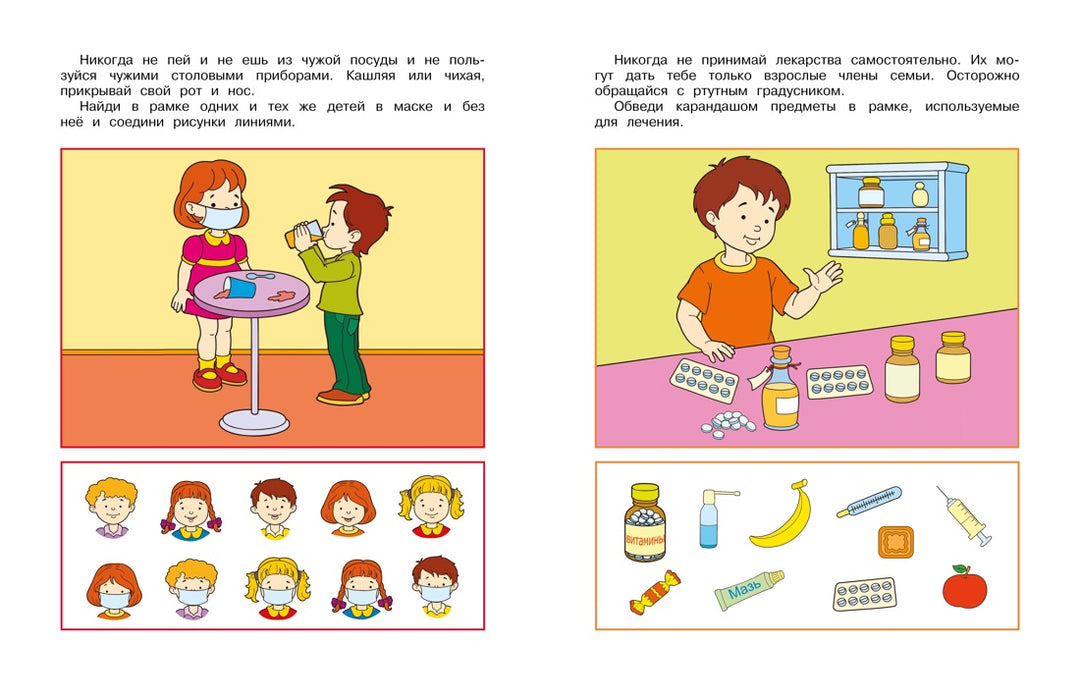 Никогда не пей и не ешь из чужой посуды и не пользуйся чужими столовыми приборами. Кашляя или чихая, прикрывай свой рот и нос.

Найди в рамке одних и тех же детей в маске и без неё и соедини рисунки линиями.

Никогда не принимай лекарства самостоятельно. Их могут дать тебе только взрослые члены семьи. Осторожно обращайся с ртутным градусником.

Обведи карандашом предметы в рамке, используемые для лечения.

ВИТАМИНЫ

Мазь