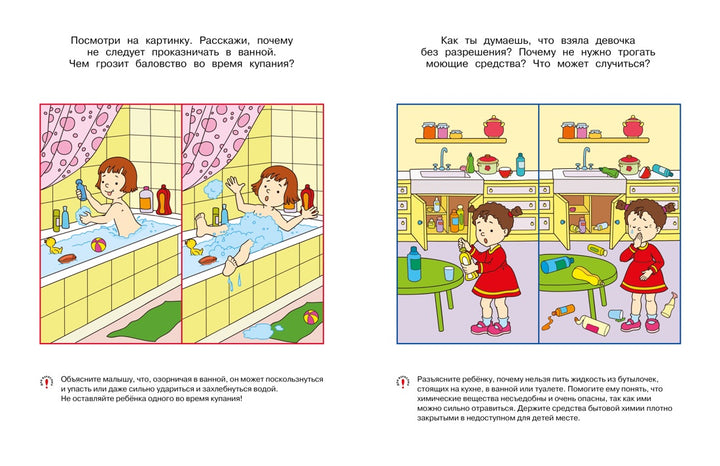 Посмотри на картинку. Расскажи, почему не следует проказничать в ванной. Чем грозит баловство во время купания?

Объясните малышу, что, озорничая в ванной, он может поскользнуться и упасть или даже сильно удариться и захлебнуться водой. Не оставляйте ребёнка одного во время купания!

Как ты думаешь, что взяла девочка без разрешения? Почему не нужно трогать моющие средства? Что может случиться?

Разъясните ребёнку, почему нельзя пить жидкость из бутылочек, стоящих на кухне, в ванной или туалете. Помогите ему понять, что химические вещества несъедобны и очень опасны, так как ими можно сильно отравиться. Держите средства бытовой химии плотно закрытыми в недоступном для детей месте.