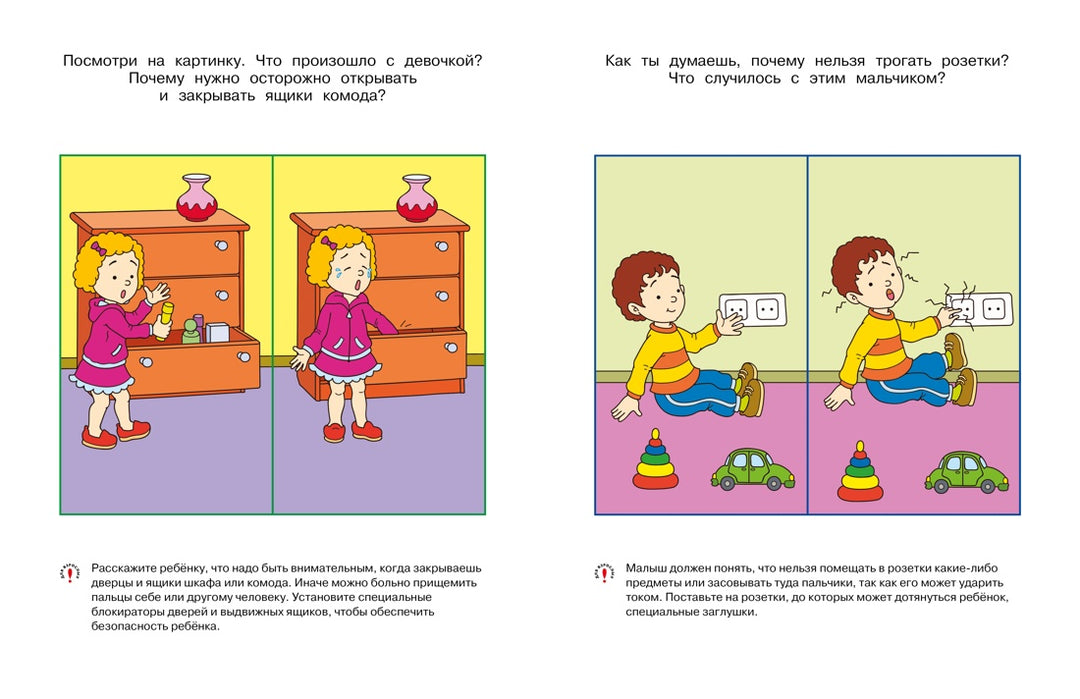 Посмотри на картинку. Что произошло с девочкой? Почему нужно осторожно открывать и закрывать ящики комода?

Расскажите ребёнку, что надо быть внимательным, когда закрываешь дверцы и ящики шкафа или комода. Иначе можно больно прищемить пальцы себе или другому человеку. Установите специальные блокираторы дверей и выдвижных ящиков, чтобы обеспечить безопасность ребёнка.

Как ты думаешь, почему нельзя трогать розетки? Что случилось с этим мальчиком?

Малыш должен понять, что нельзя помещать в розетки какие-либо предметы или засовывать туда пальчики, так как его может ударить током. Поставьте на розетки, до которых может дотянуться ребёнок, специальные заглушки.