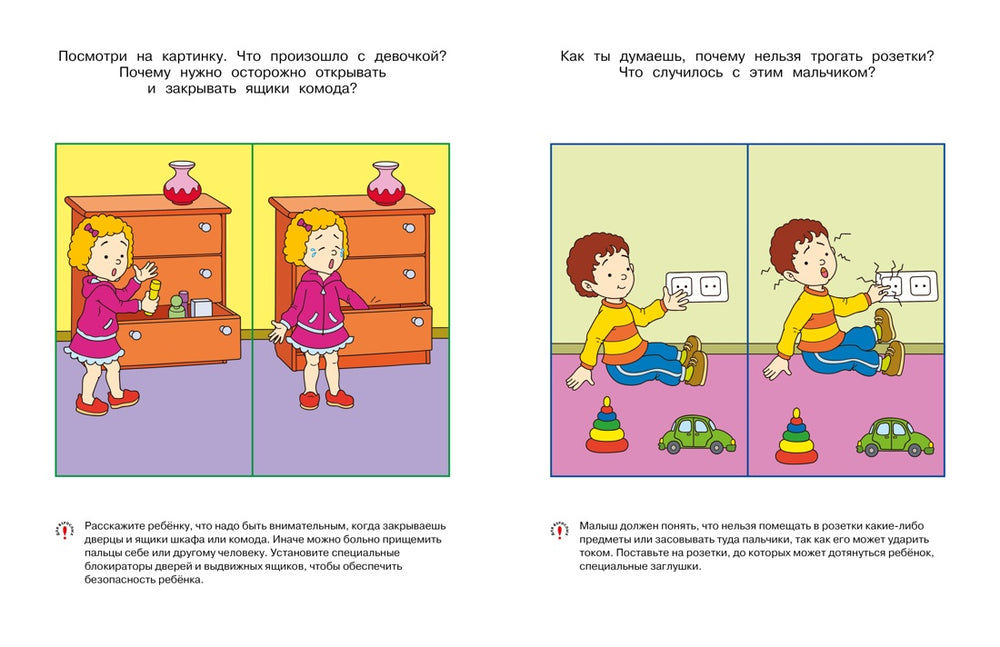 Посмотри на картинку. Что произошло с девочкой? Почему нужно осторожно открывать и закрывать ящики комода?

Расскажите ребёнку, что надо быть внимательным, когда закрываешь дверцы и ящики шкафа или комода. Иначе можно больно прищемить пальцы себе или другому человеку. Установите специальные блокираторы дверей и выдвижных ящиков, чтобы обеспечить безопасность ребёнка.

Как ты думаешь, почему нельзя трогать розетки? Что случилось с этим мальчиком?

Малыш должен понять, что нельзя помещать в розетки какие-либо предметы или засовывать туда пальчики, так как его может ударить током. Поставьте на розетки, до которых может дотянуться ребёнок, специальные заглушки.