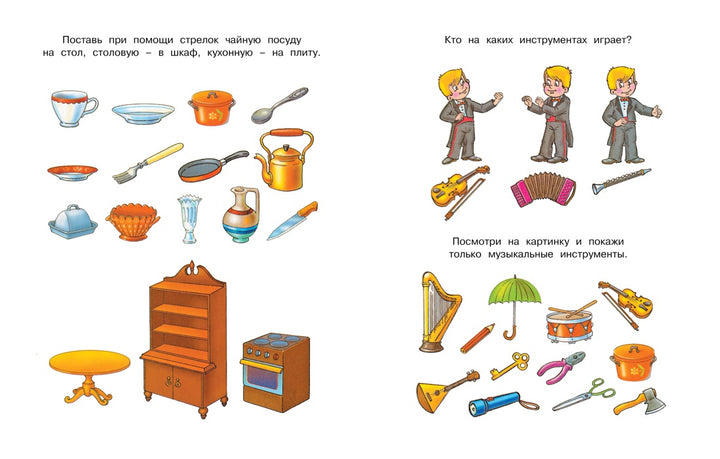 Поставь при помощи стрелок чайную посуду на стол, столовую – в шкаф, кухонную – на плиту.

Кто на каких инструментах играет?

Посмотри на картинку и покажи только музыкальные инструменты.