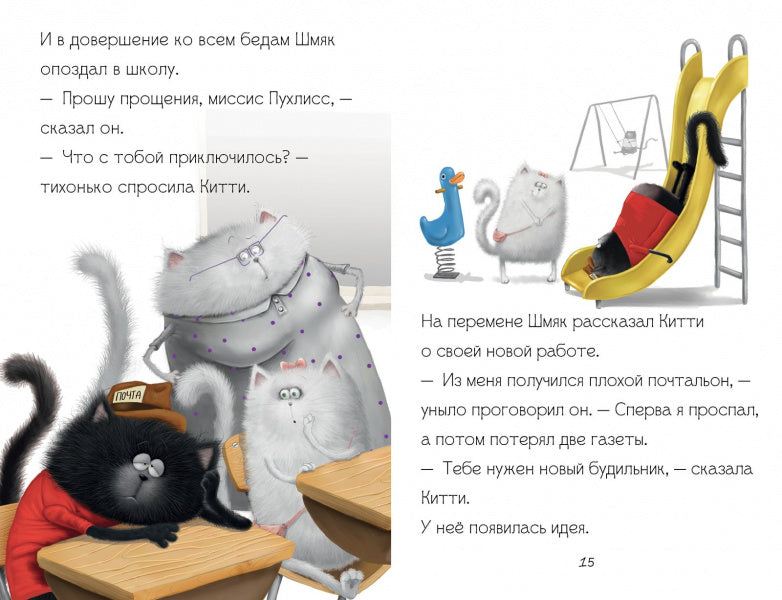 И в довершение ко всем бедам Шмяк опоздал в школу.
— Прошу прощения, миссис Пухлисс, — сказал он.
— Что с тобой приключилось? — тихонько спросила Китти.

ПОЧТА

На перемене Шмяк рассказал Китти о своей новой работе.
— Из меня получился плохой почтальон, — уныло проговорил он. — Сперва я проспал, а потом потерял две газеты.
— Тебе нужен новый будильник, — сказала Китти.
У неё появилась идея.

15